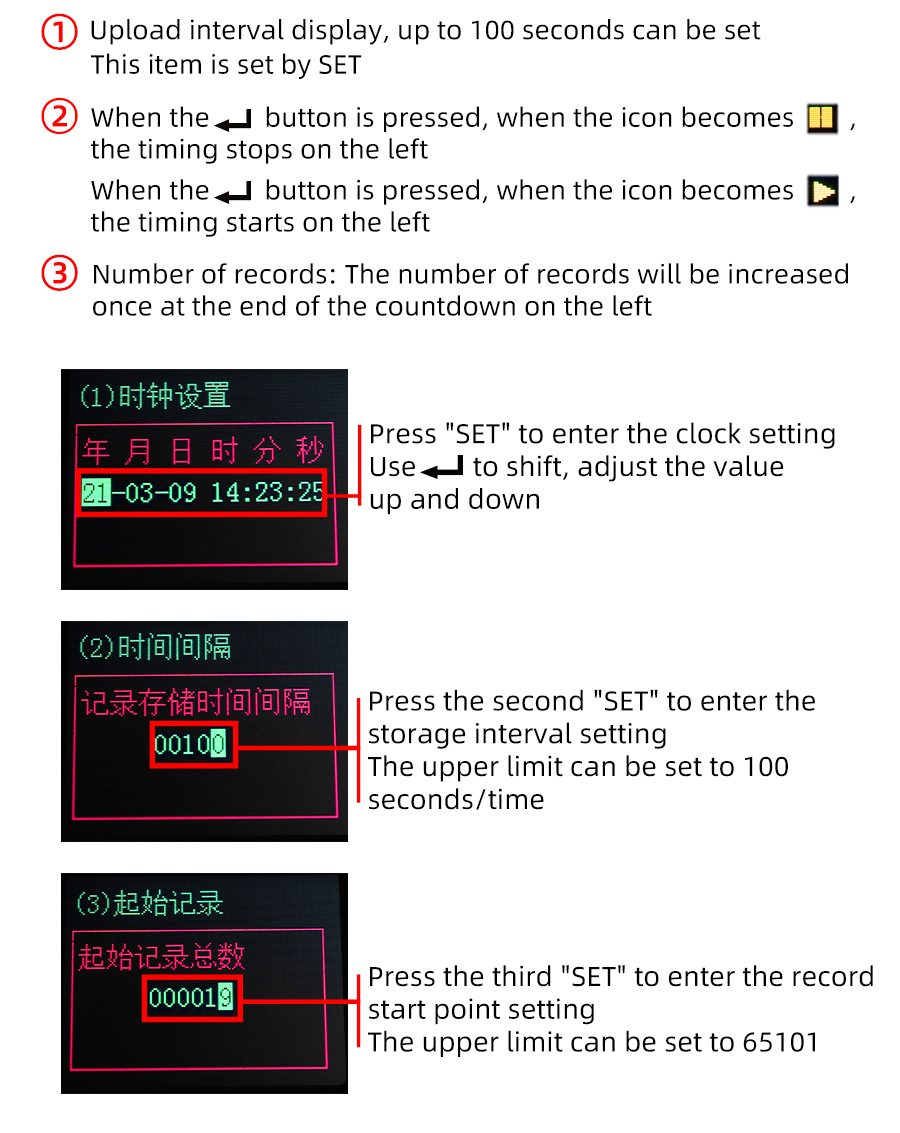 ① Upload interval display, up to 100 seconds can be set
This item is set by SET

② When the button is pressed, when the icon becomes , the timing stops on the left

When the button is pressed, when the icon becomes , the timing starts on the left

③ Number of records: The number of records will be increased once at the end of the countdown on the left

(1)时钟设置

年 月 日 时 分 秒

21-03-09 14:23:25

Press "SET" to enter the clock setting
Use to shift, adjust the value up and down

(2)时间间隔

记录存储时间间隔

00100

Press the second "SET" to enter the storage interval setting
The upper limit can be set to 100 seconds/time

(3)起始记录

起始记录总数

000010

Press the third "SET" to enter the record start point setting
The upper limit can be set to 65101